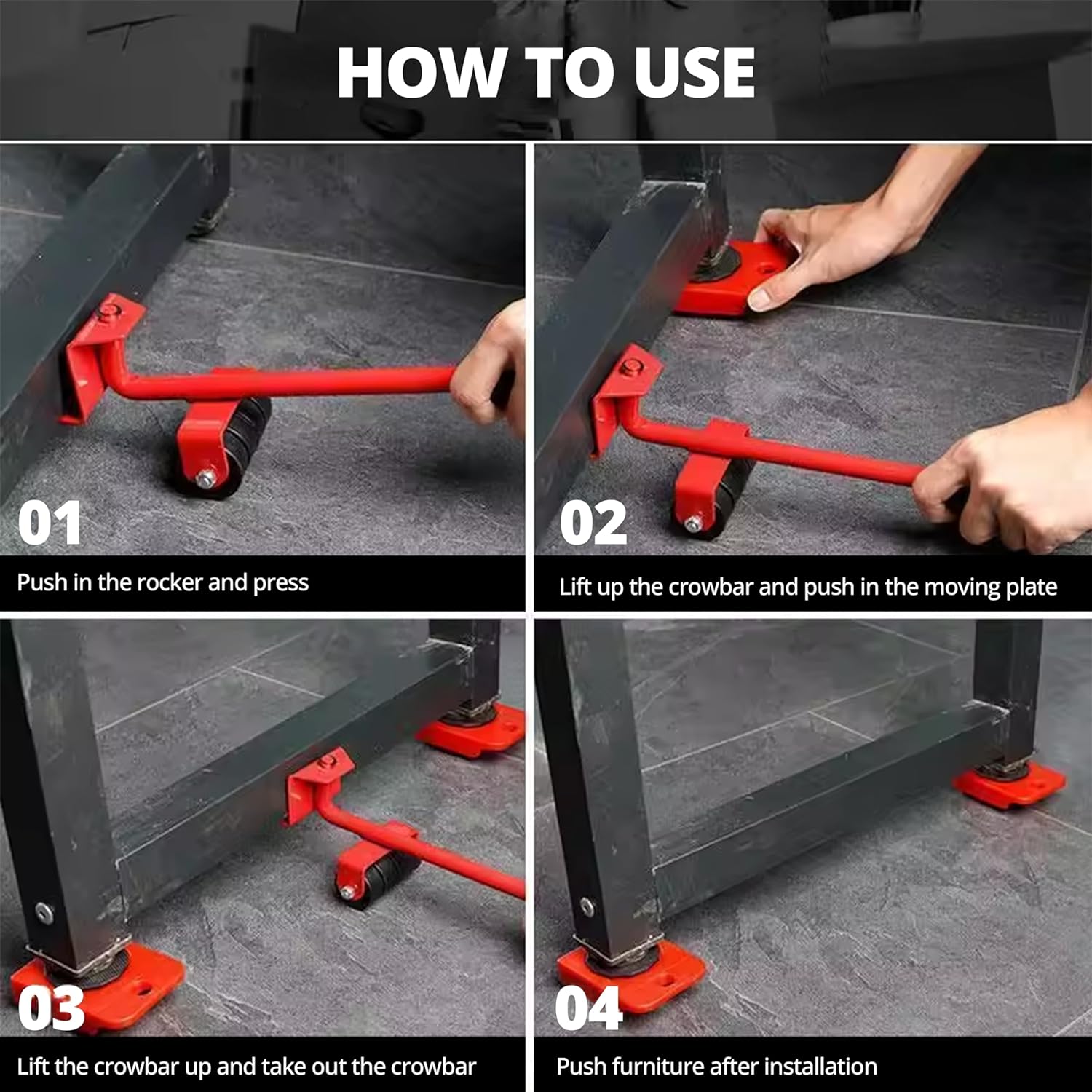 HOW TO USE

01
Push in the rocker and press

02
Lift up the crowbar and push in the moving plate

03
Lift the crowbar up and take out the crowbar

04
Push furniture after installation